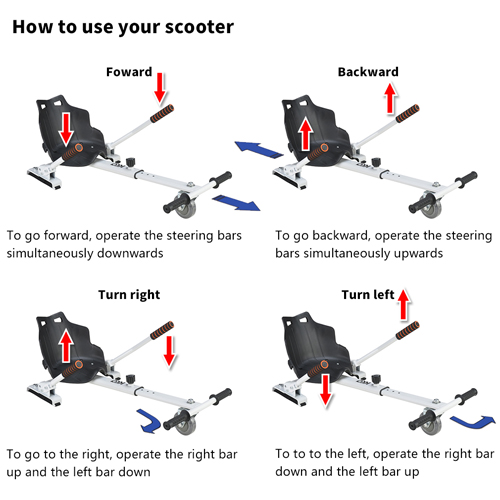 How to use your scooter

Foward

To go forward, operate the steering bars simultaneously downwards

Backward

To go backward, operate the steering bars simultaneously upwards

Turn right

To go to the right, operate the right bar up and the left bar down

Turn left

To to to the left, operate the right bar down and the left bar up