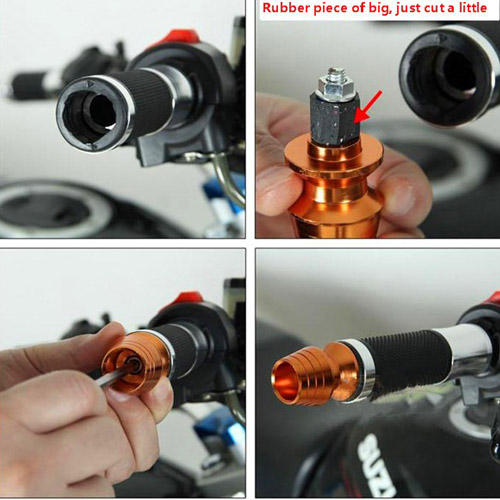 Rubber piece of big, just cut a little

SUZU